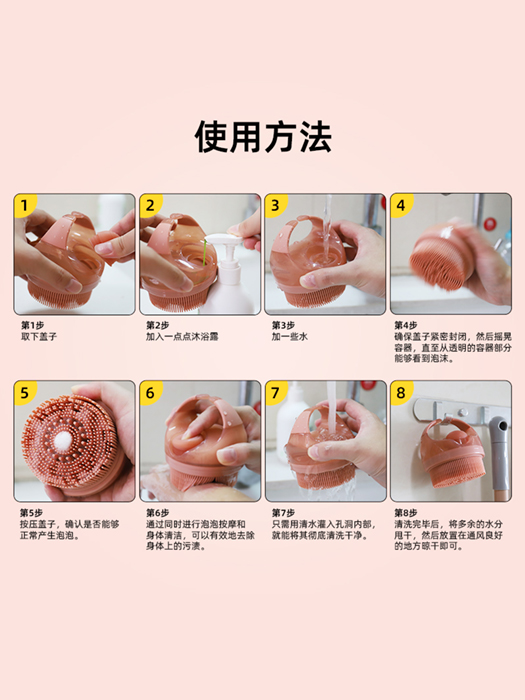 使用方法

1
第1步
取下盖子

2
第2步
加入一点点沐浴露

3
第3步
加一些水

4
第4步
确保盖子紧密封闭，然后摇晃容器，直至从透明的容器部分能够看到泡沫。

5
第5步
按压盖子，确认是否能够正常产生泡泡。

6
第6步
通过同时进行泡泡按摩和身体清洁，可以有效地去除身体上的污渍。

7
第7步
只需用清水灌入孔洞内部，就能将其彻底清洗干净。

8
第8步
清洗完毕后，将多余的水分甩干，然后放置在通风良好的地方晾干即可。